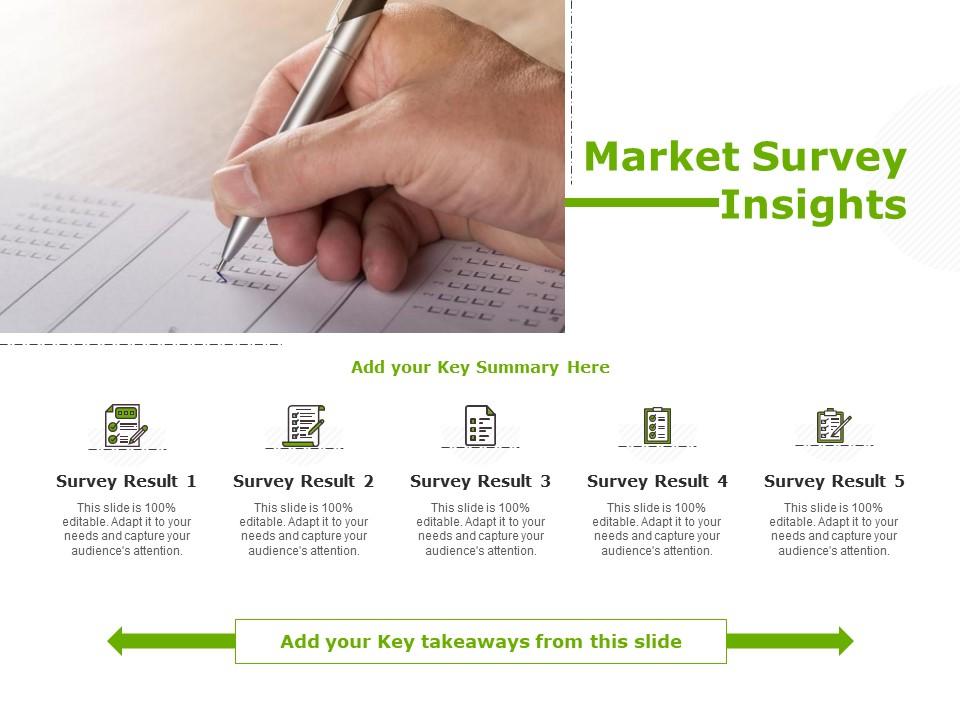 Market Survey Insights

Add your Key Summary Here

Survey Result 1
This slide is 100% editable. Adapt it to your needs and capture your audience's attention.

Survey Result 2
This slide is 100% editable. Adapt it to your needs and capture your audience's attention.

Survey Result 3
This slide is 100% editable. Adapt it to your needs and capture your audience's attention.

Survey Result 4
This slide is 100% editable. Adapt it to your needs and capture your audience's attention.

Survey Result 5
This slide is 100% editable. Adapt it to your needs and capture your audience's attention.

Add your Key takeaways from this slide